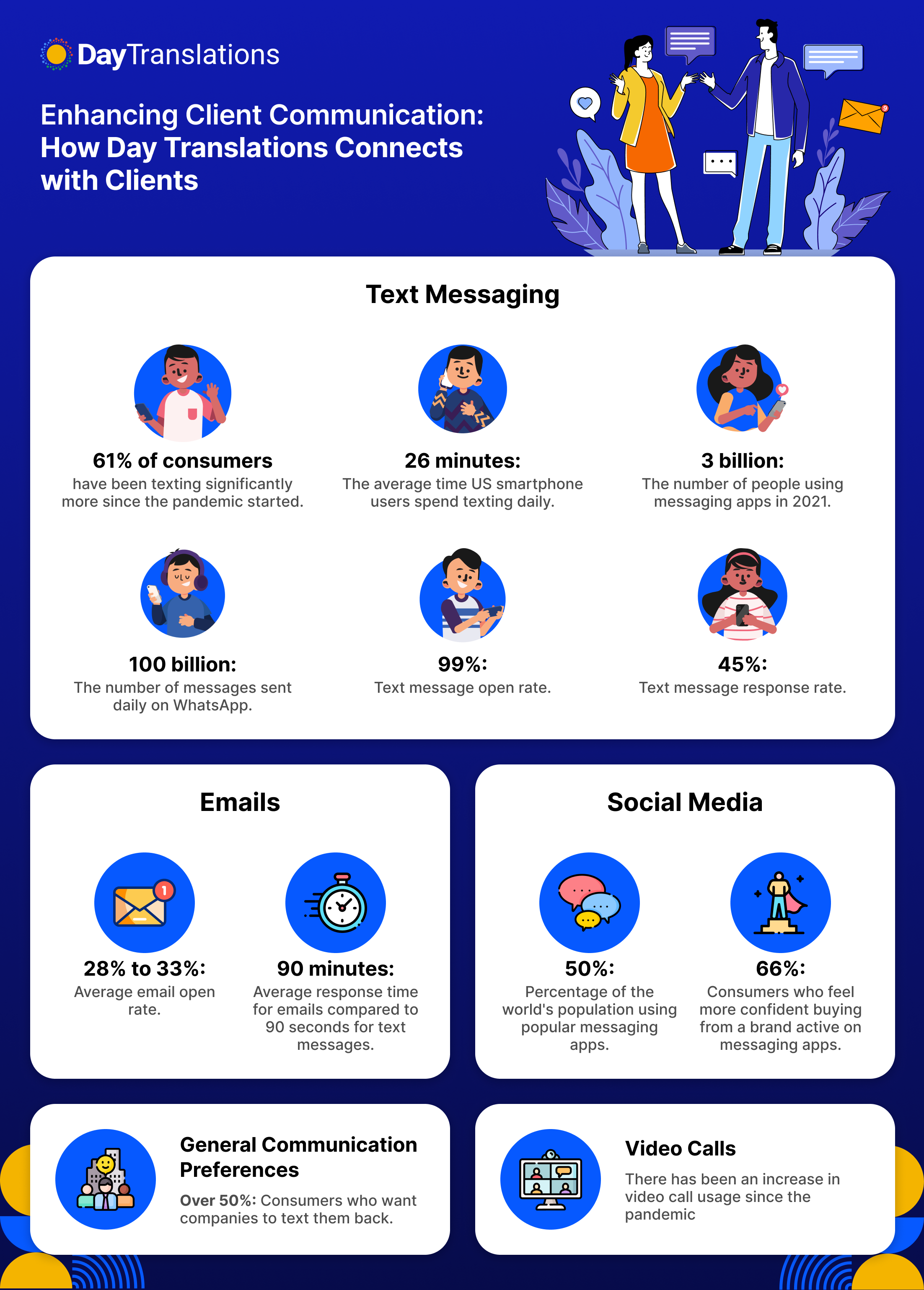 DayTranslations

Enhancing Client Communication: How Day Translations Connects with Clients

Text Messaging

61% of consumers
have been texting significantly more since the pandemic started.

26 minutes:
The average time US smartphone users spend texting daily.

3 billion:
The number of people using messaging apps in 2021.

100 billion:
The number of messages sent daily on WhatsApp.

99%:
Text message open rate.

45%:
Text message response rate.

Emails

28% to 33%:
Average email open rate.

90 minutes:
Average response time for emails compared to 90 seconds for text messages.

Social Media

50%:
Percentage of the world's population using popular messaging apps.

66%:
Consumers who feel more confident buying from a brand active on messaging apps.

General Communication Preferences

Over 50%: Consumers who want companies to text them back.

Video Calls

There has been an increase in video call usage since the pandemic