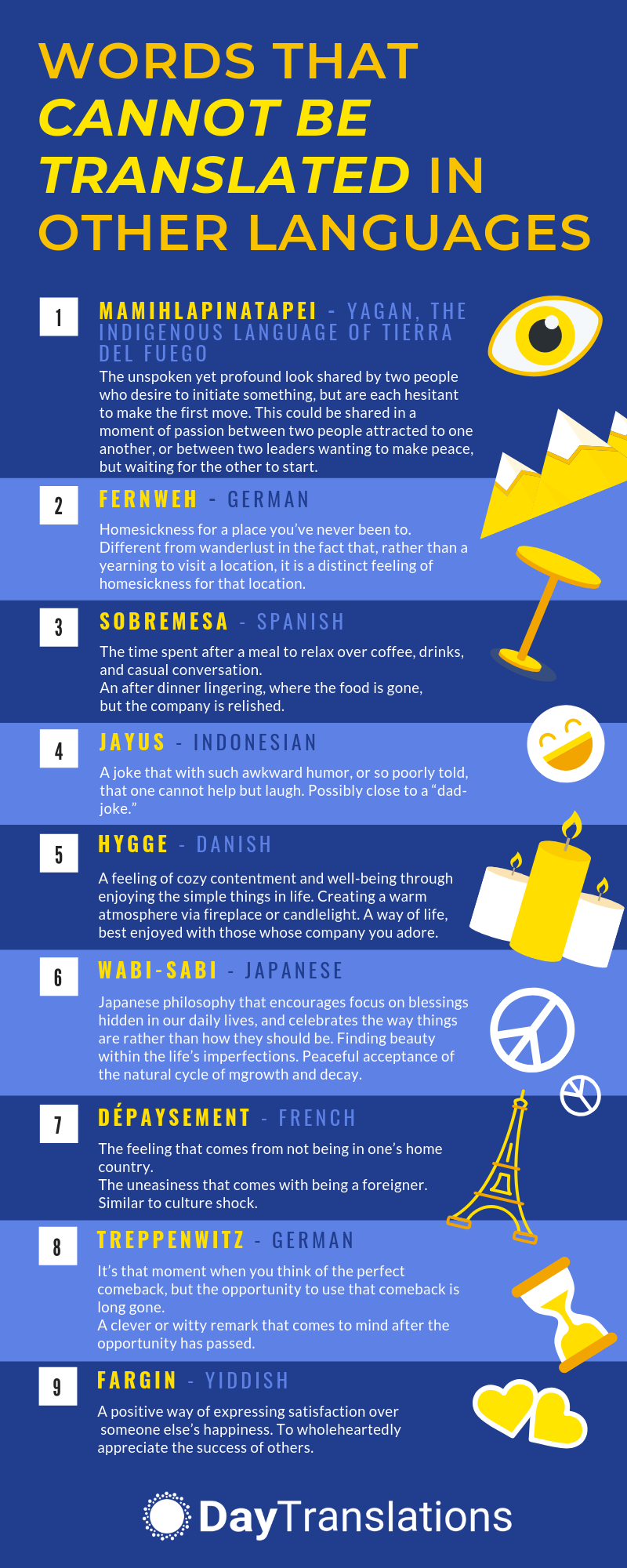 WORDS THAT CANNOT BE TRANSLATED IN OTHER LANGUAGES

1

MAMIHLAPINATAPEI - YAGAN, THE INDIGENOUS LANGUAGE OF TIERRA DEL FUEGO

The unspoken yet profound look shared by two people who desire to initiate something, but are each hesitant to make the first move. This could be shared in a moment of passion between two people attracted to one another, or between two leaders wanting to make peace, but waiting for the other to start.

2

FERNWEH - GERMAN

Homesickness for a place you've never been to. Different from wanderlust in the fact that, rather than a yearning to visit a location, it is a distinct feeling of homesickness for that location.

3

SOBREMESA - SPANISH

The time spent after a meal to relax over coffee, drinks, and casual conversation.
An after dinner lingering, where the food is gone, but the company is relished.

4

JAYUS - INDONESIAN

A joke that with such awkward humor, or so poorly told, that one cannot help but laugh. Possibly close to a "dad-joke."

5

HYGGE - DANISH

A feeling of cozy contentment and well-being through enjoying the simple things in life. Creating a warm atmosphere via fireplace or candlelight. A way of life, best enjoyed with those whose company you adore.

6

WABI-SABI - JAPANESE

Japanese philosophy that encourages focus on blessings hidden in our daily lives, and celebrates the way things are rather than how they should be. Finding beauty within the life's imperfections. Peaceful acceptance of the natural cycle of mgrowth and decay.

7

DÉPAYSEMENT - FRENCH

The feeling that comes from not being in one's home country.
The uneasiness that comes with being a foreigner. Similar to culture shock.

8

TREPPENWITZ - GERMAN

It's that moment when you think of the perfect comeback, but the opportunity to use that comeback is long gone.
A clever or witty remark that comes to mind after the opportunity has passed.

9

FARGIN - YIDDISH

A positive way of expressing satisfaction over someone else's happiness. To wholeheartedly appreciate the success of others.

DayTranslations